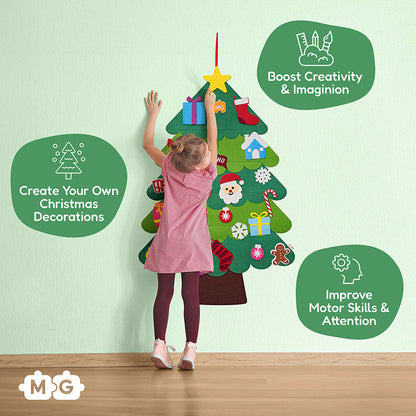 Boost Creativity & Imaginion

Create Your Own Christmas Decorations

Improve Motor Skills & Attention

MG