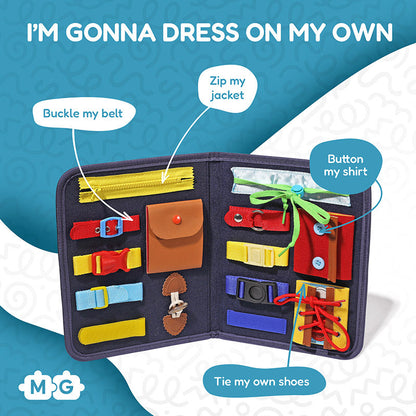 I'M GONNA DRESS ON MY OWN

Zip my jacket

Buckle my belt

Button my shirt

Tie my own shoes

MG